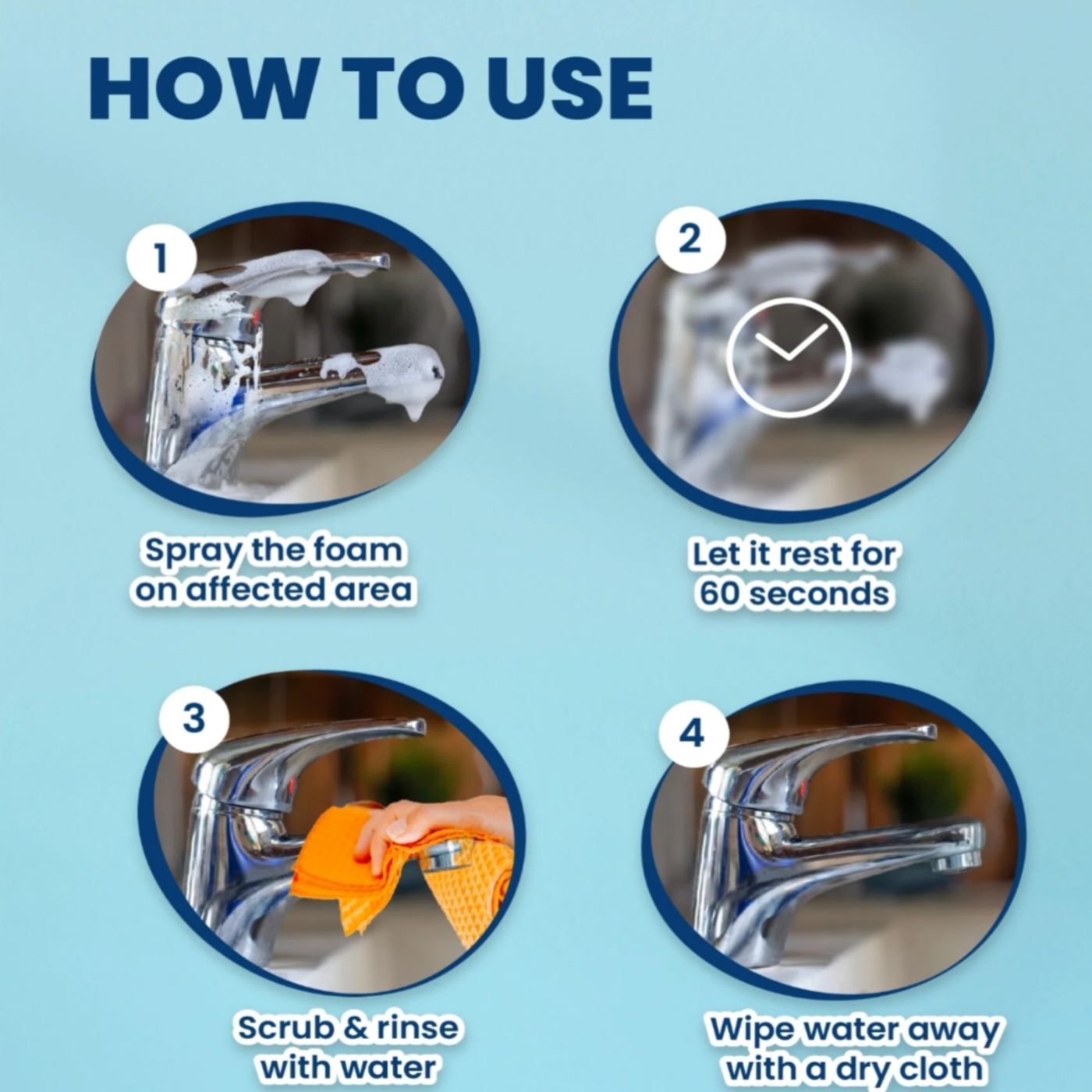 HOW TO USE

1

Spray the foam on affected area

2

Let it rest for 60 seconds

3

Scrub & rinse with water

4

Wipe water away with a dry cloth